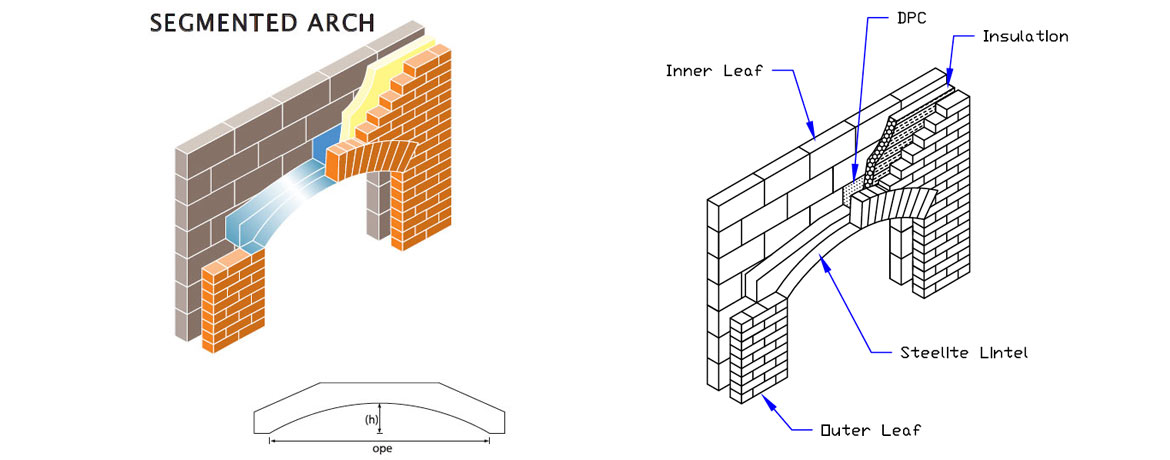 SEGMENTED ARCH

(h)

ope

DPC

Insulation

Inner Leaf

Steelite Lintel

Outer Leaf