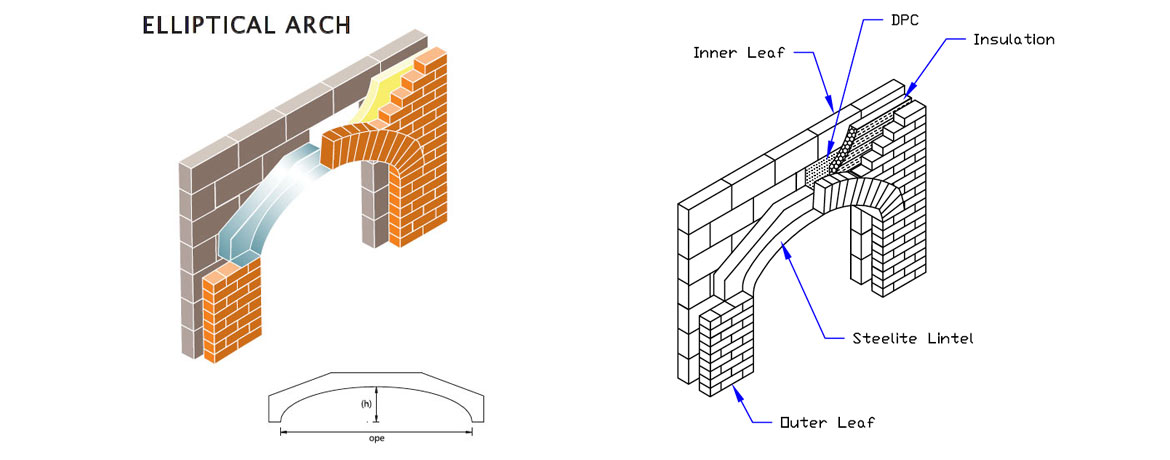 ELLIPTICAL ARCH

(h)

ope

DPC

Inner Leaf

Insulation

Steelite Lintel

Outer Leaf